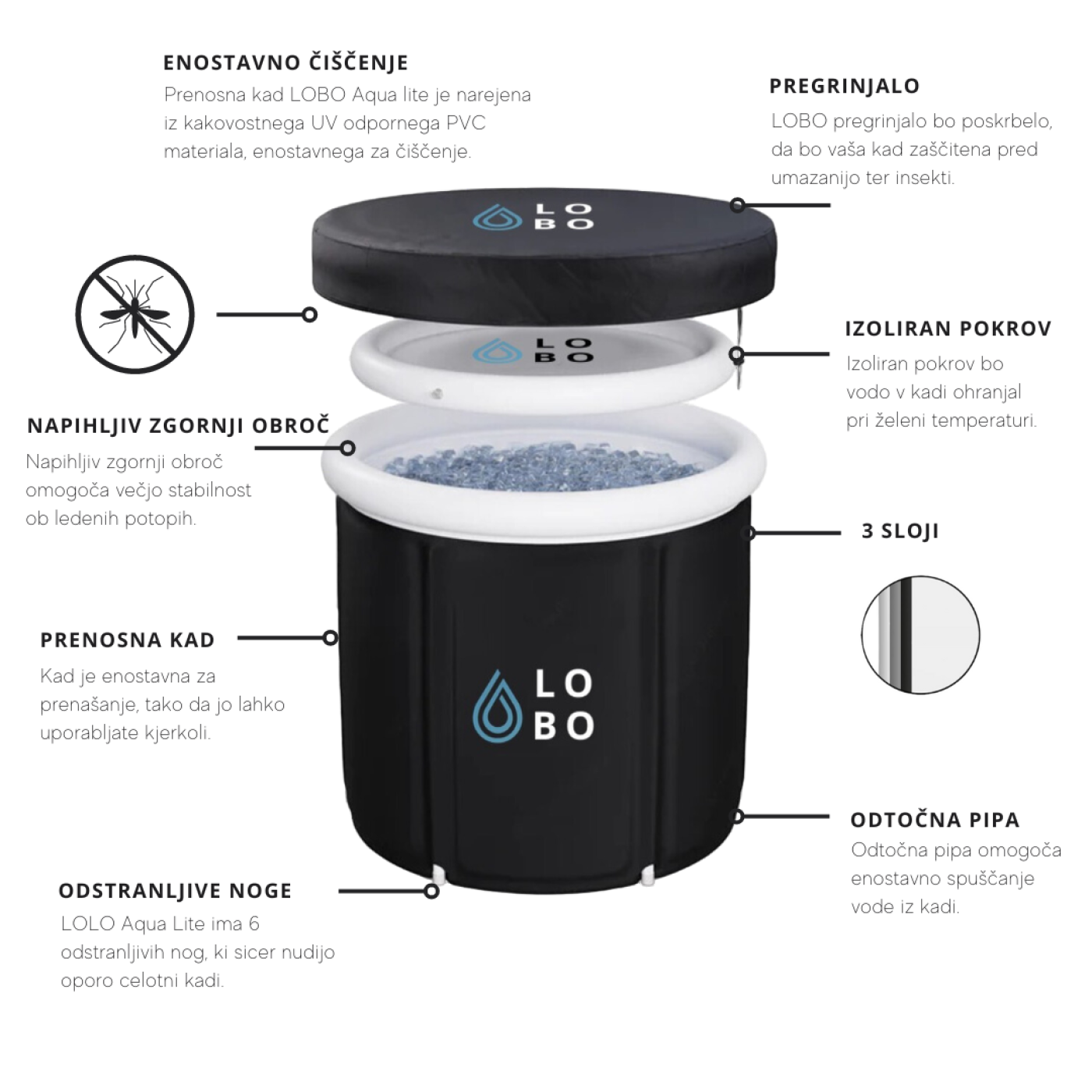 ENOSTAVNO ČIŠČENJE
Prenosna kad LOBO Aqua lite je narejena iz kakovostnega UV odpornega PVC materiala, enostavnega za čiščenje.

PREGRINJALO
LOBO pregrinjalo bo poskrbelo, da bo vaša kad zaščitena pred umazanijo ter insekti.

LO
BO

LO
BO

IZOLIRAN POKROV
Izoliran pokrov bo vodo v kadi ohranjal pri želeni temperaturi.

NAPIHLJIV ZGORNJI OBROČ
Napihljiv zgornji obroč omogoča večjo stabilnost ob ledenih potopih.

3 SLOJI

PRENOSNA KAD
Kad je enostavna za prenašanje, tako da jo lahko uporabljate kjerkoli.

LO
BO

ODTOČNA PIPA
Odtočna pipa omogoča enostavno spuščanje vode iz kadi.

ODSTRANLJIVE NOGE
LOLO Aqua Lite ima 6 odstranljivih nog, ki sicer nudijo oporo celotni kadi.